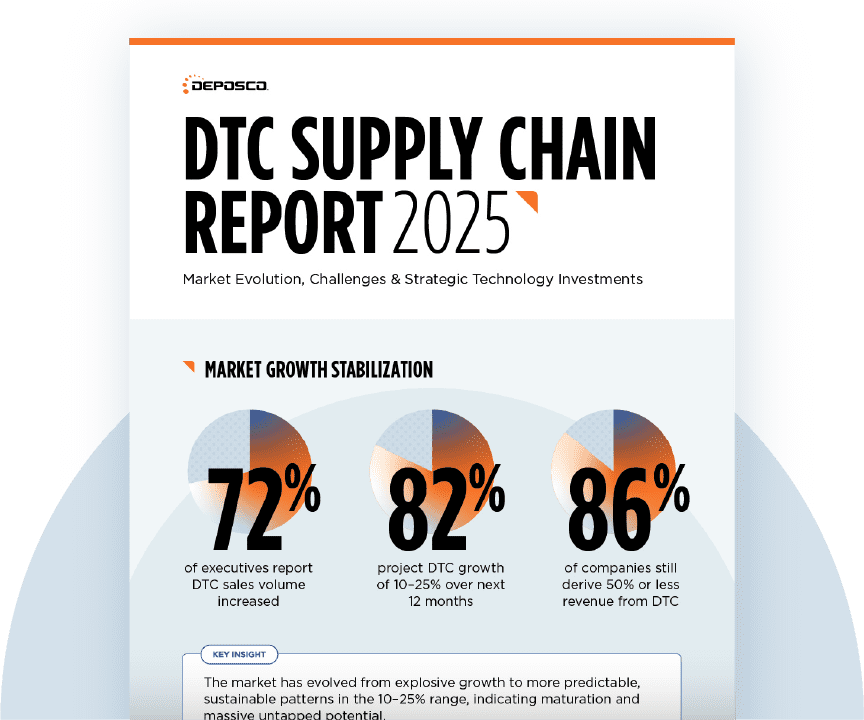 DEPOSCO

DTC SUPPLY CHAIN REPORT 2025

Market Evolution, Challenges & Strategic Technology Investments

MARKET GROWTH STABILIZATION

72%
of executives report DTC sales volume increased

82%
project DTC growth of 10–25% over next 12 months

86%
of companies still derive 50% or less revenue from DTC

KEY INSIGHT

The market has evolved from explosive growth to more predictable, sustainable patterns in the 10–25% range, indicating maturation and massive untapped potential.